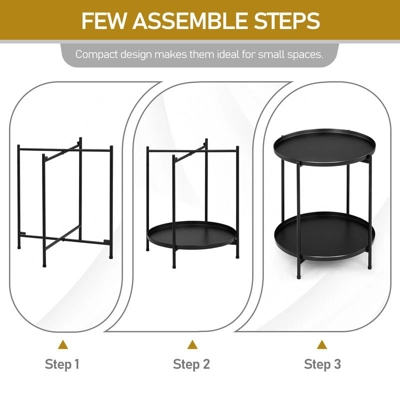 FEW ASSEMBLE STEPS

Compact design makes them ideal for small spaces.

Step 1

Step 2

Step 3