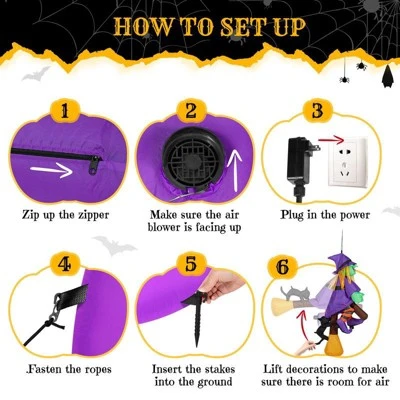 HOW TO SET UP

1

Zip up the zipper

2

Make sure the air blower is facing up

3

Plug in the power

4

.Fasten the ropes

5

Insert the stakes into the ground

6

Lift decorations to make sure there is room for air