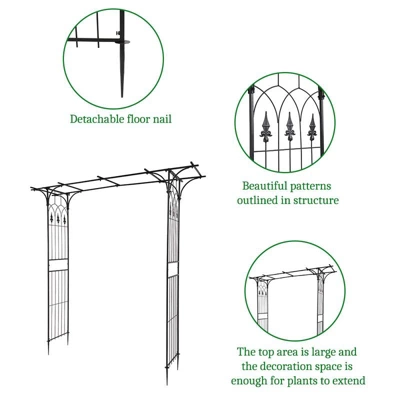 Detachable floor nail

Beautiful patterns outlined in structure

The top area is large and the decoration space is enough for plants to extend